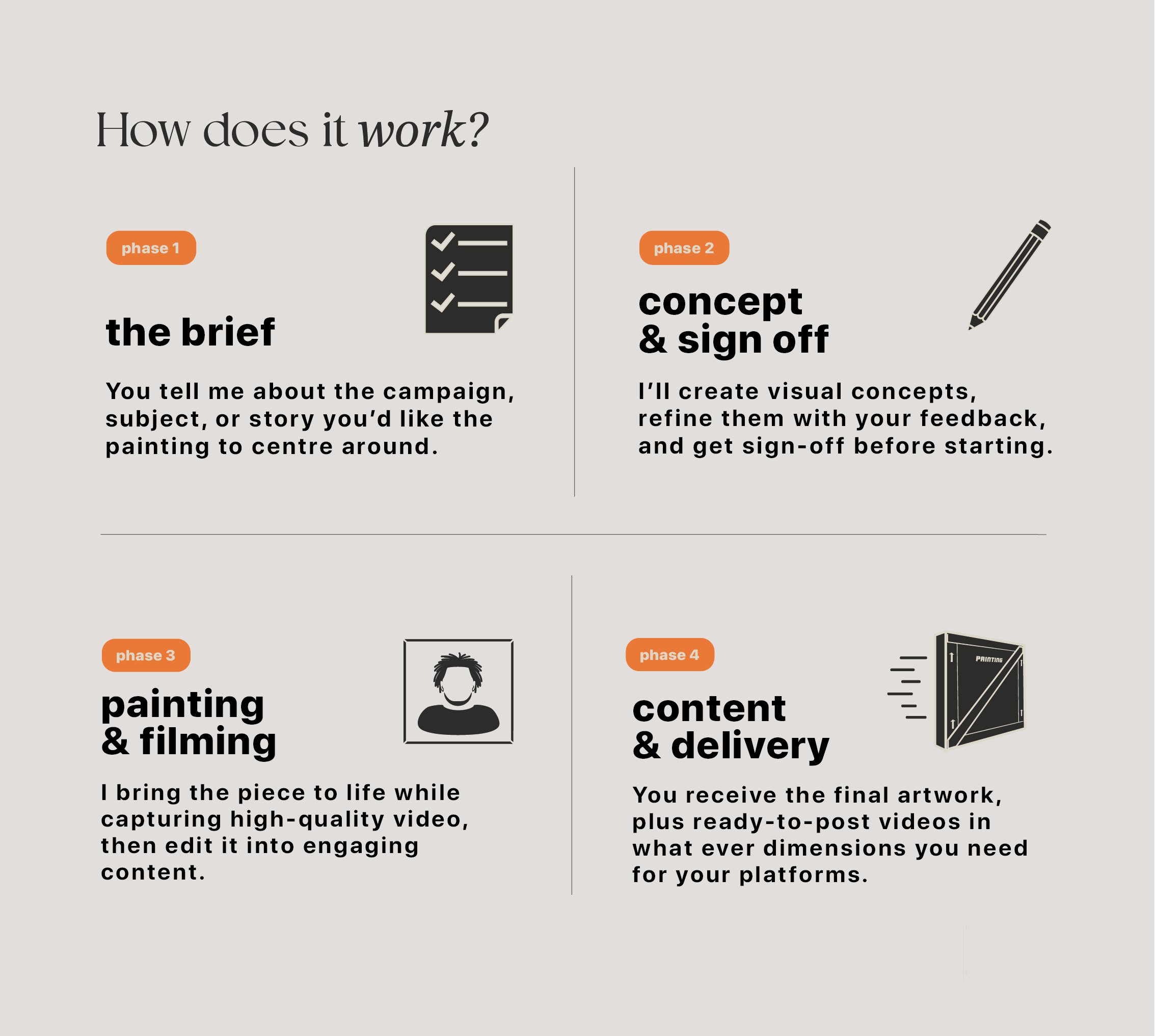 How does it work?

phase 1

the brief

You tell me about the campaign, subject, or story you'd like the painting to centre around.

phase 2

concept & sign off

I'll create visual concepts, refine them with your feedback, and get sign-off before starting.

phase 3

painting & filming

I bring the piece to life while capturing high-quality video, then edit it into engaging content.

phase 4

PAINTING

content & delivery

You receive the final artwork, plus ready-to-post videos in what ever dimensions you need for your platforms.